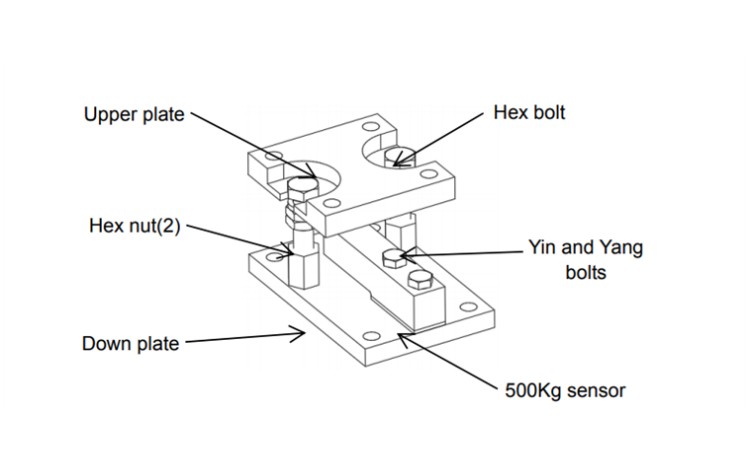 Upper plate
Hex bolt
Hex nut(2)
Yin and Yang bolts
Down plate
500Kg sensor