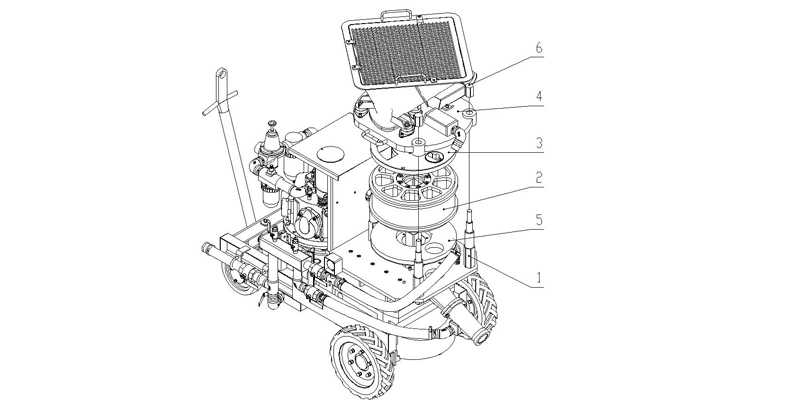 6
4
3
2
5
1